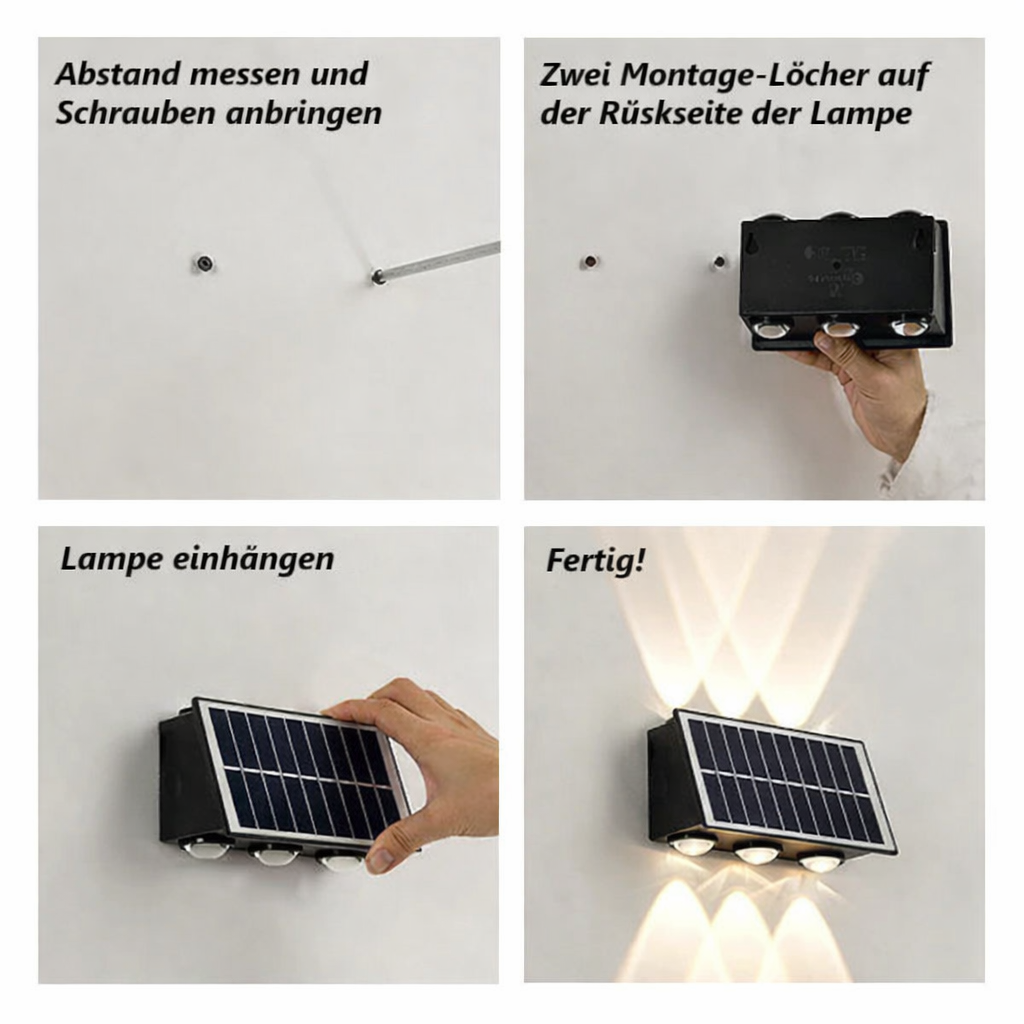 Abstand messen und Schrauben anbringen

Zwei Montage-Löcher auf der Rüskseite der Lampe

Lampe einhängen

Fertig!